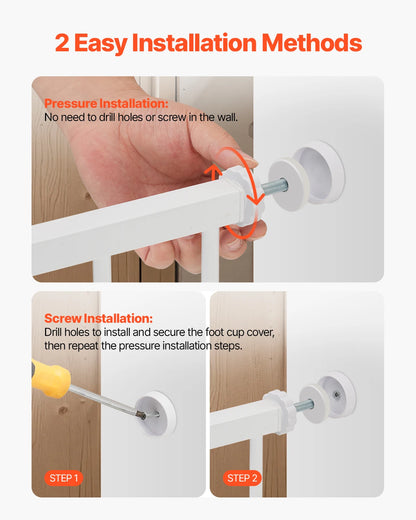 2 Easy Installation Methods

Pressure Installation:
No need to drill holes or screw in the wall.

Screw Installation:
Drill holes to install and secure the foot cup cover, then repeat the pressure installation steps.

STEP 1

STEP 2