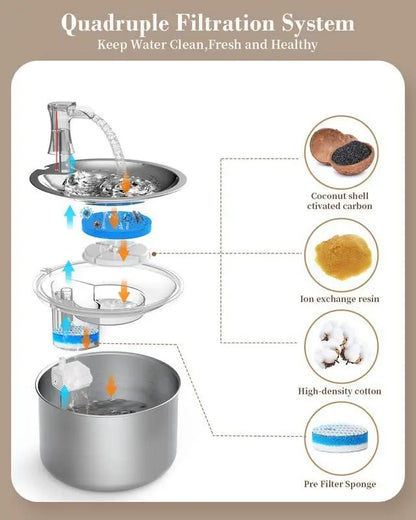 Quadruple Filtration System
Keep Water Clean,Fresh and Healthy

Coconut shell ctivated carbon

Ion exchange resin

High-density cotton

Pre Filter Sponge